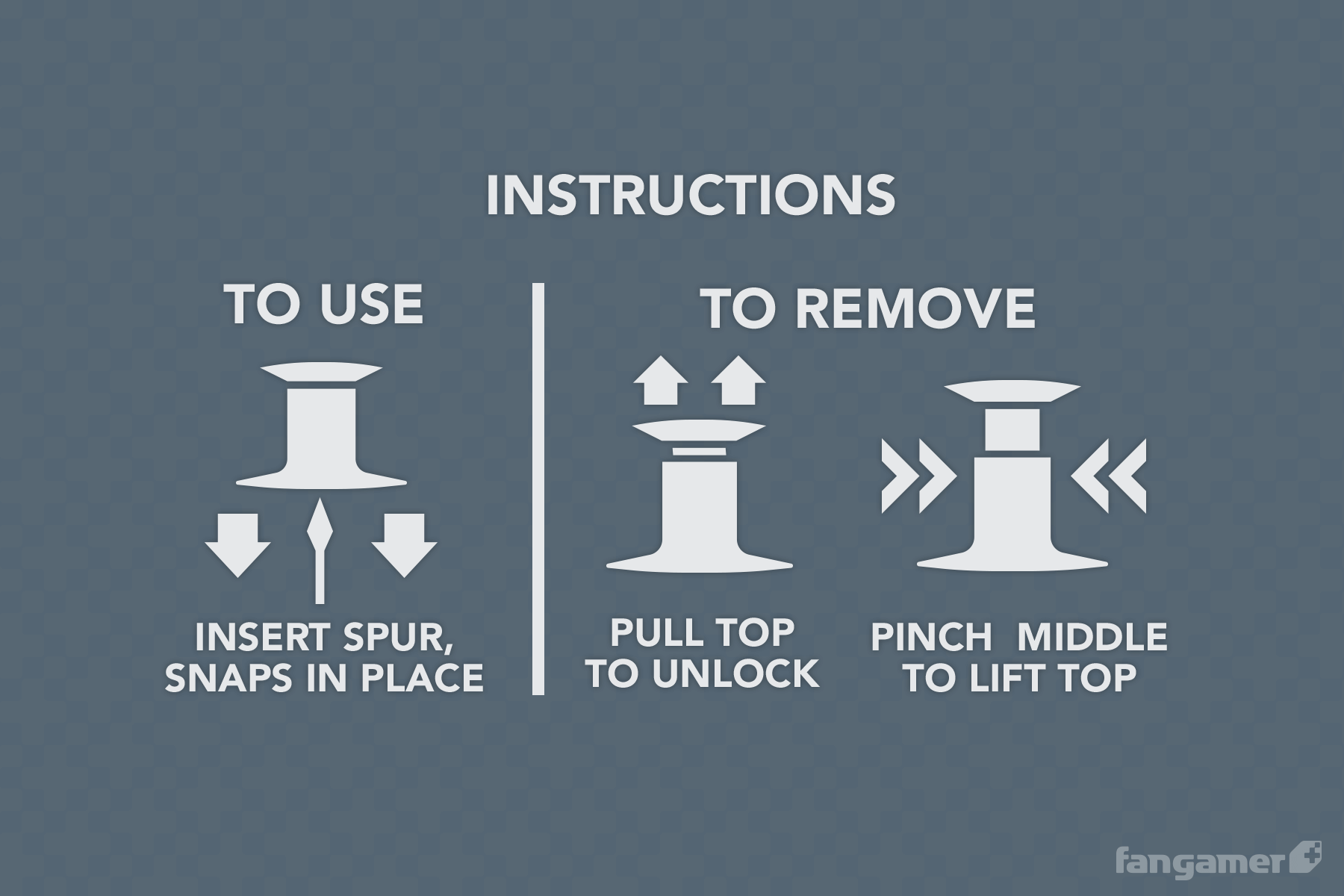 INSTRUCTIONS

TO USE

INSERT SPUR, SNAPS IN PLACE

TO REMOVE

PULL TOP TO UNLOCK

PINCH MIDDLE TO LIFT TOP

fangamer